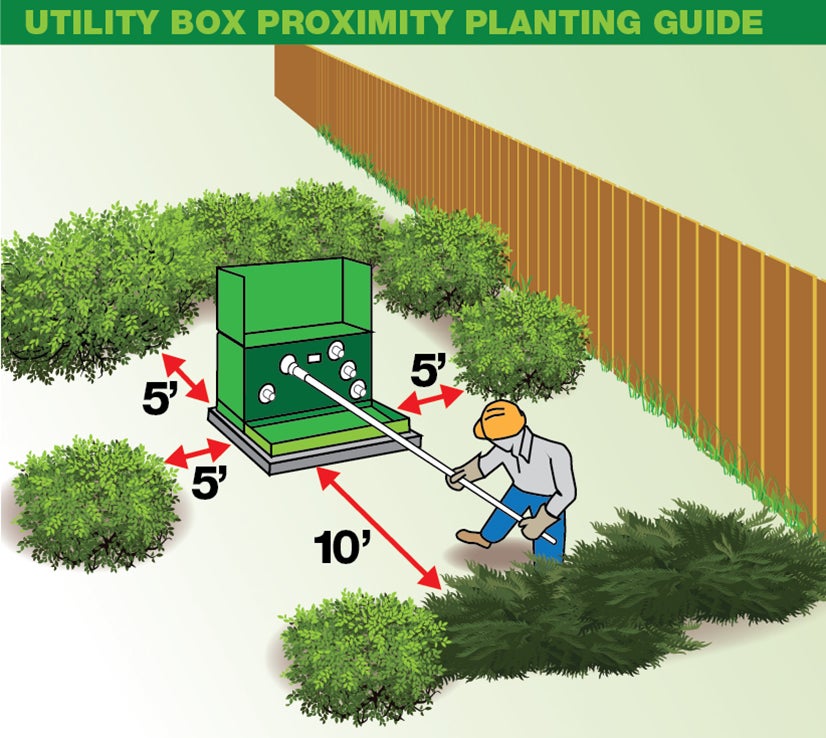 UTILITY BOX PROXIMITY PLANTING GUIDE

5'

5'

5'

10'